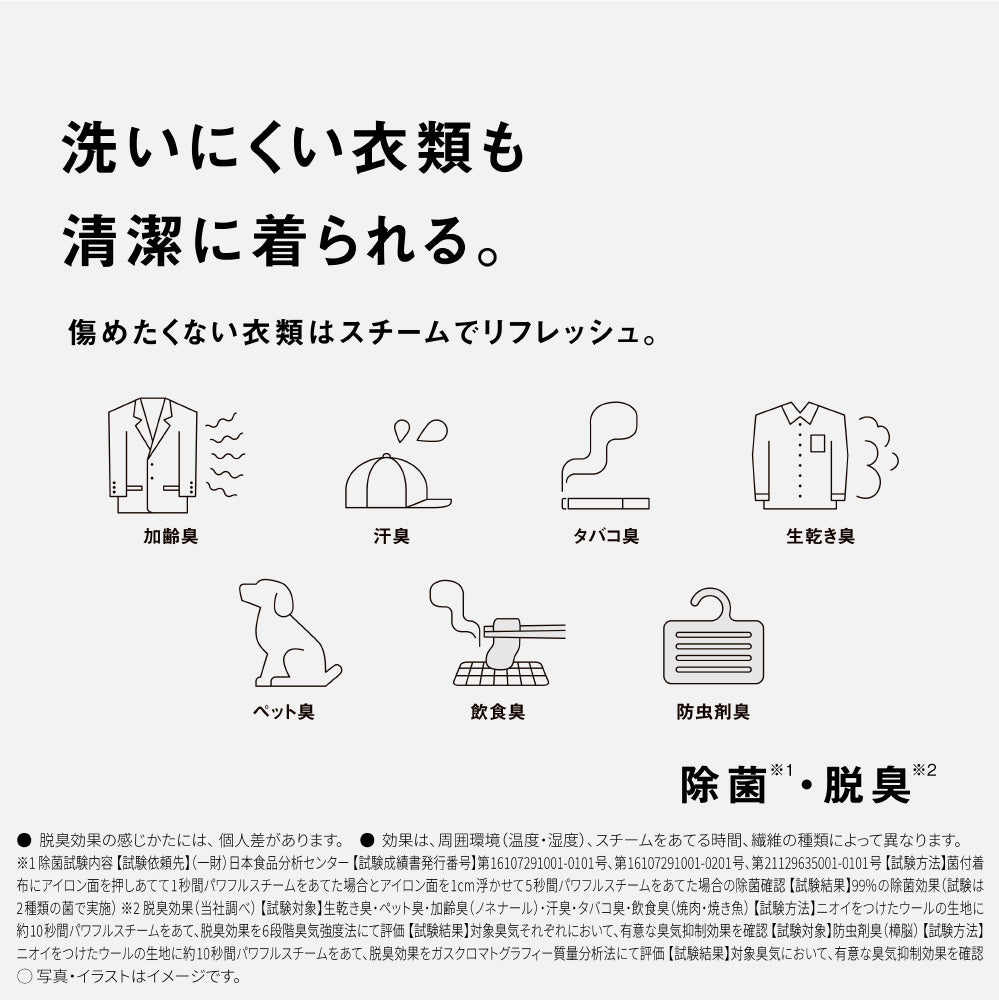 洗いにくい衣類も
清潔に着られる。

傷めたくない衣類はスチームでリフレッシュ。

加齢臭

汗臭

タバコ臭

生乾き臭

ペット臭

飲食臭

防虫剤臭

除菌※1・脱臭※2

● 脱臭効果の感じかたには、個人差があります。 ● 効果は、周囲環境（温度・湿度）、スチームをあてる時間、繊維の種類によって異なります。
※1 除菌試験内容【試験依頼先】（一財）日本食品分析センター【試験成績書発行番号】第16107291001-0101号、第16107291001-0201号、第21129635001-0101号【試験方法】菌付着布にアイロン面を押しあてて1秒間パワフルスチームをあてた場合とアイロン面を1cm浮かせて5秒間パワフルスチームをあてた場合の除菌確認【試験結果】99%の除菌効果（試験は2種類の菌で実施） ※2 脱臭効果（当社調べ）【試験対象】生乾き臭・ペット臭・加齢臭（ノネナール）・汗臭・タバコ臭・飲食臭（焼肉・焼き魚）【試験方法】ニオイをつけたウールの生地に約10秒間パワフルスチームをあて、脱臭効果を6段階臭気強度法にて評価【試験結果】対象臭気それぞれにおいて、有意な臭気抑制効果を確認【試験対象】防虫剤臭（樟脳）【試験方法】ニオイをつけたウールの生地に約10秒間パワフルスチームをあて、脱臭効果をガスクロマトグラフィー質量分析法にて評価【試験結果】対象臭気において、有意な臭気抑制効果を確認
○ 写真・イラストはイメージです。