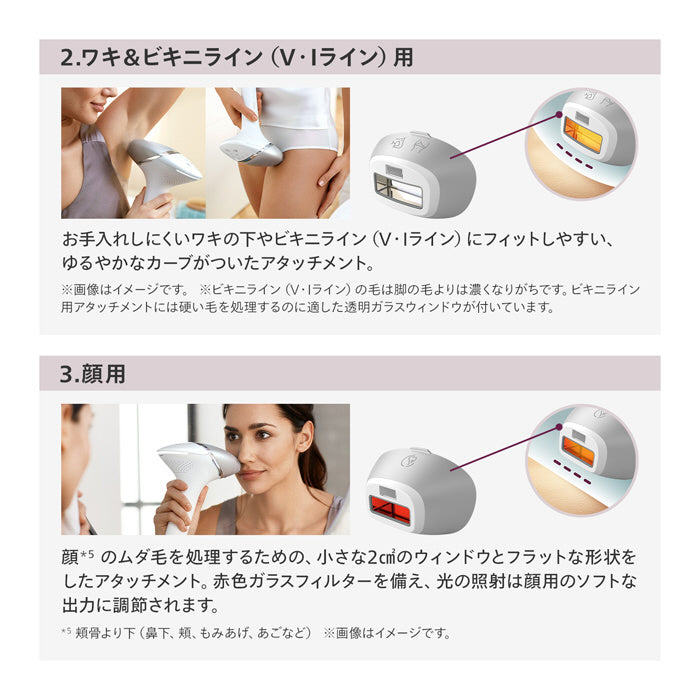 2.ワキ&ビキニライン（V・Iライン）用

お手入れしにくいワキの下やビキニライン（V・Iライン）にフィットしやすい、ゆるやかなカーブがついたアタッチメント。

※画像はイメージです。 ※ビキニライン（V・Iライン）の毛は脚の毛よりは濃くなりがちです。ビキニライン用アタッチメントには硬い毛を処理するのに適した透明ガラスウィンドウが付いています。

3.顔用

顔$^{*5}$ のムダ毛を処理するための、小さな2㎠のウィンドウとフラットな形状をしたアタッチメント。赤色ガラスフィルターを備え、光の照射は顔用のソフトな出力に調節されます。

$^{*5}$ 頬骨より下（鼻下、頬、もみあげ、あごなど） ※画像はイメージです。